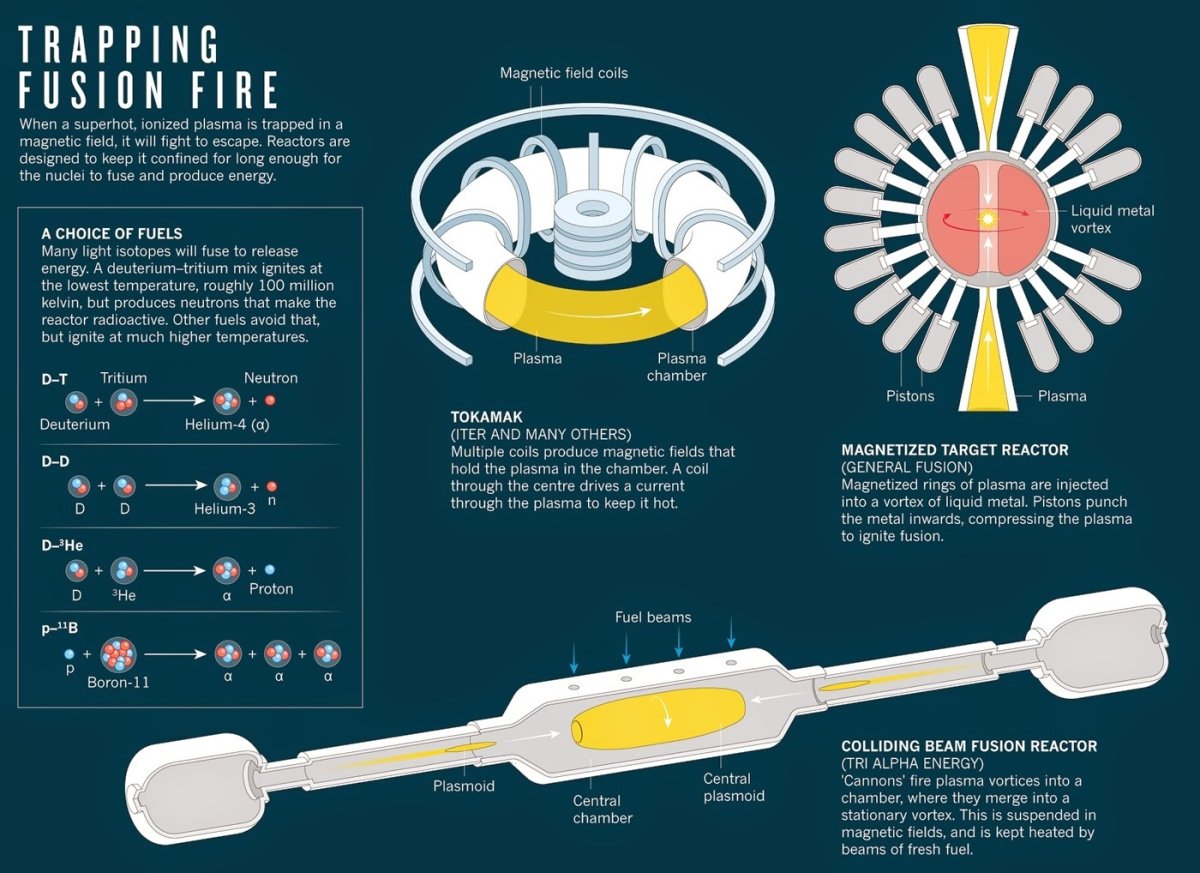 TRAPPING FUSION FIRE

When a superhot, ionized plasma is trapped in a magnetic field, it will fight to escape. Reactors are designed to keep it confined for long enough for the nuclei to fuse and produce energy.

A CHOICE OF FUELS
Many light isotopes will fuse to release energy. A deuterium–tritium mix ignites at the lowest temperature, roughly 100 million kelvin, but produces neutrons that make the reactor radioactive. Other fuels avoid that, but ignite at much higher temperatures.

D–T
Tritium
Neutron
Deuterium
Helium-4 (α)

D–D
D
D
Helium-3
n

D–$^3$He
D
$^3$He
α
Proton

p–$^{11}$B
p
Boron-11
α
α
α

Magnetic field coils
Plasma
Plasma chamber

TOKAMAK
(ITER AND MANY OTHERS)
Multiple coils produce magnetic fields that hold the plasma in the chamber. A coil through the centre drives a current through the plasma to keep it hot.

Liquid metal vortex
Pistons
Plasma

MAGNETIZED TARGET REACTOR
(GENERAL FUSION)
Magnetized rings of plasma are injected into a vortex of liquid metal. Pistons punch the metal inwards, compressing the plasma to ignite fusion.

Fuel beams
Plasmoid
Central chamber
Central plasmoid

COLLIDING BEAM FUSION REACTOR
(TRI ALPHA ENERGY)
'Cannons' fire plasma vortices into a chamber, where they merge into a stationary vortex. This is suspended in magnetic fields, and is kept heated by beams of fresh fuel.