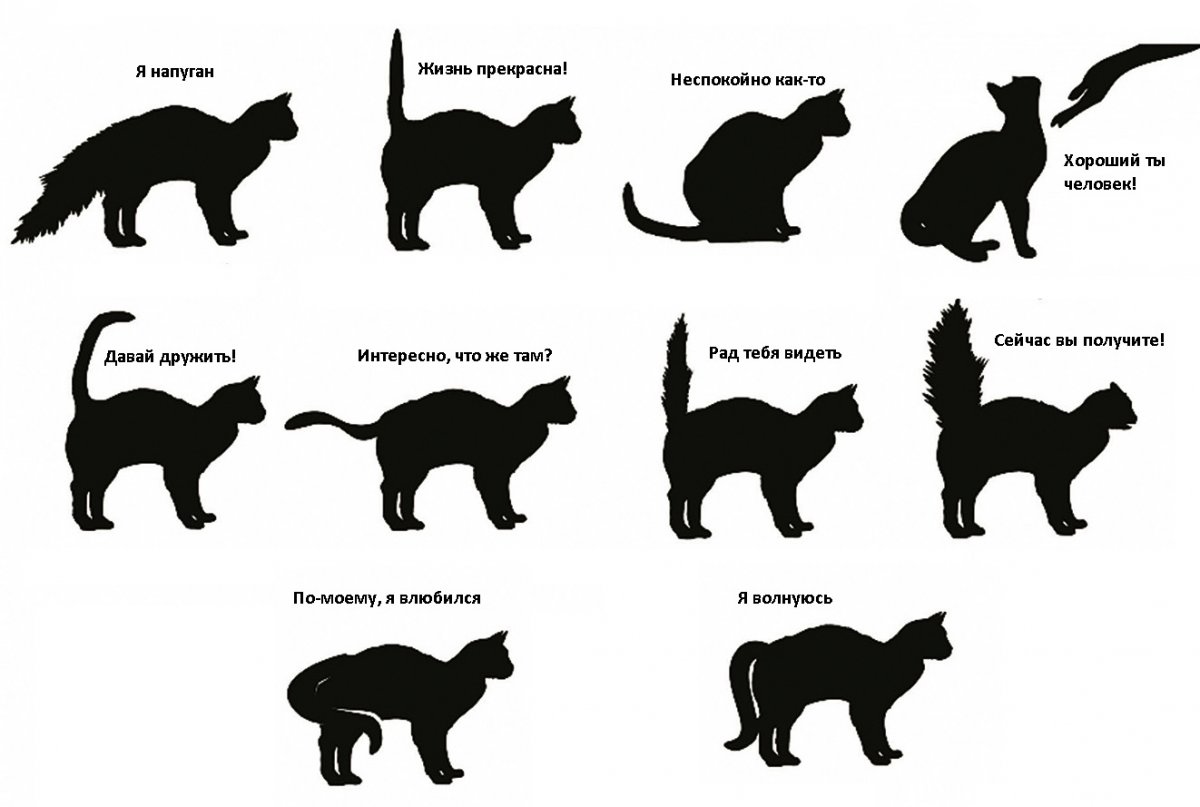 Я напуган

Жизнь прекрасна!

Неспокойно как-то

Хороший ты человек!

Давай дружить!

Интересно, что же там?

Рад тебя видеть

Сейчас вы получите!

По-моему, я влюбился

Я волнуюсь