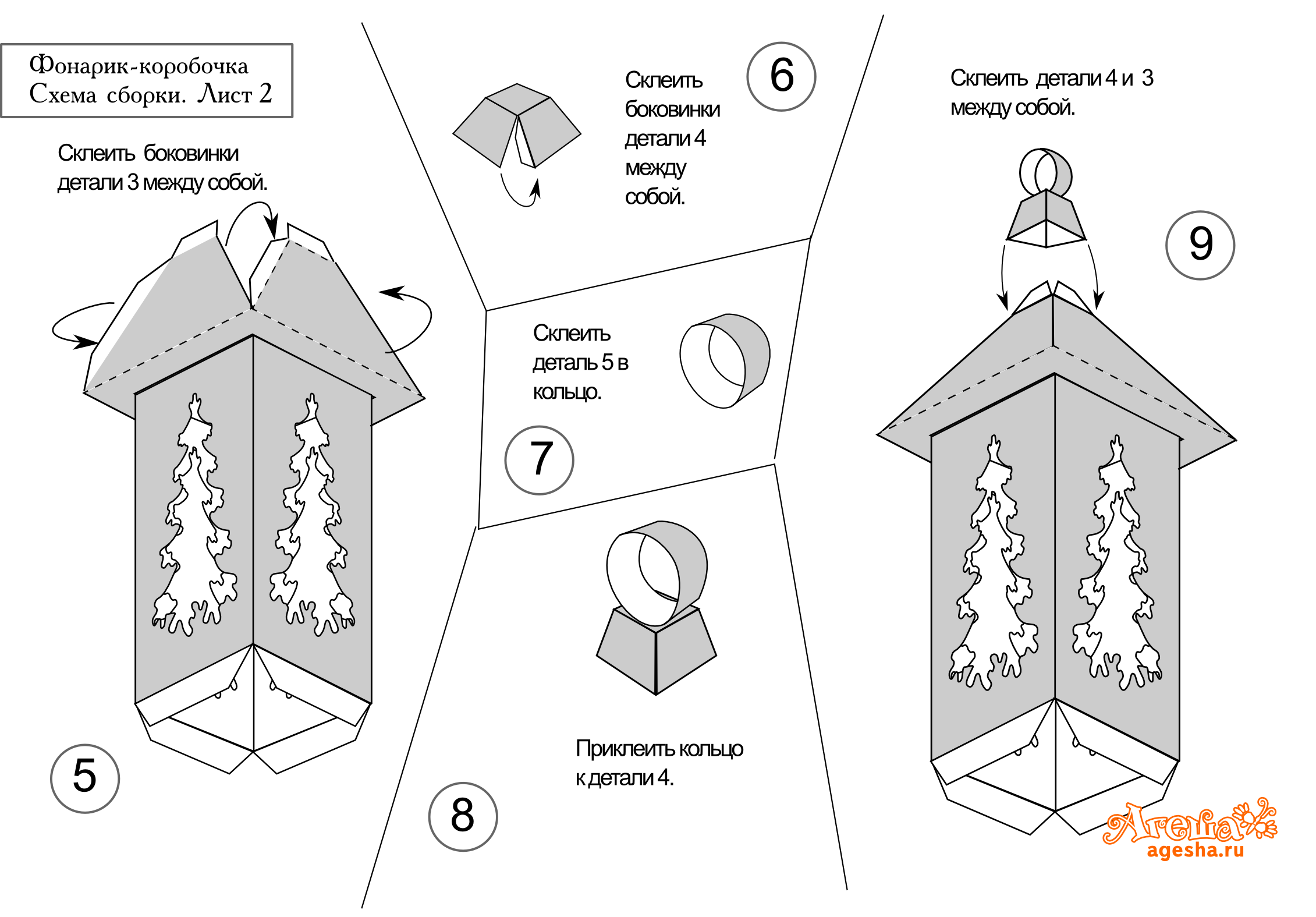 Фонарик-коробочка
Схема сборки. Лист 2

Склеить боковинки детали 3 между собой.

5

Склеить боковинки детали 4 между собой.

6

Склеить деталь 5 в кольцо.

7

Приклеить кольцо к детали 4.

8

Склеить детали 4 и 3 между собой.

9

Агеша
agesha.ru