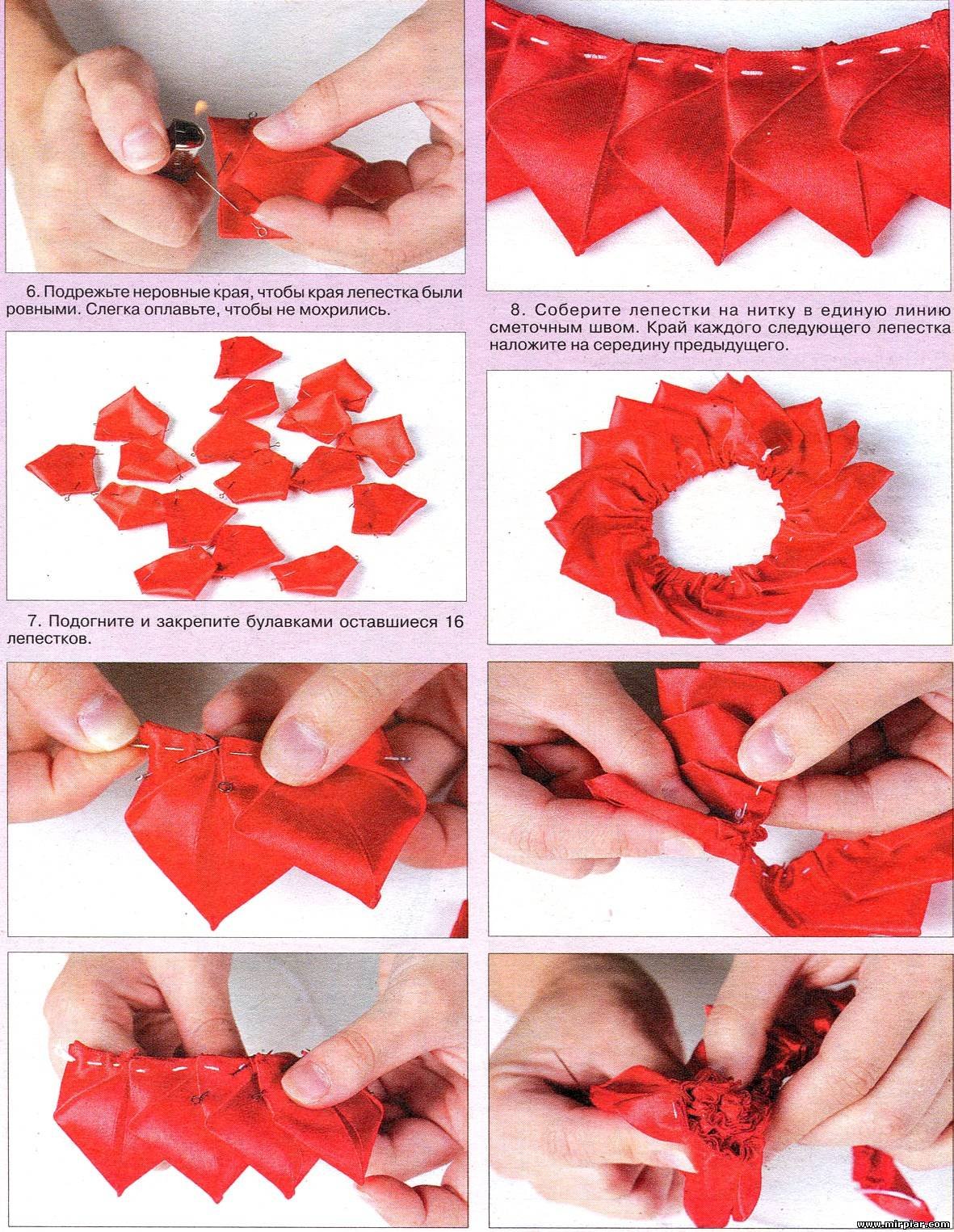 6. Подрежьте неровные края, чтобы края лепестка были ровными. Слегка оплавьте, чтобы не мохрились.

7. Подогните и закрепите булавками оставшиеся 16 лепестков.

8. Соберите лепестки на нитку в единую линию сметочным швом. Край каждого следующего лепестка наложите на середину предыдущего.

www.mirpiar.com