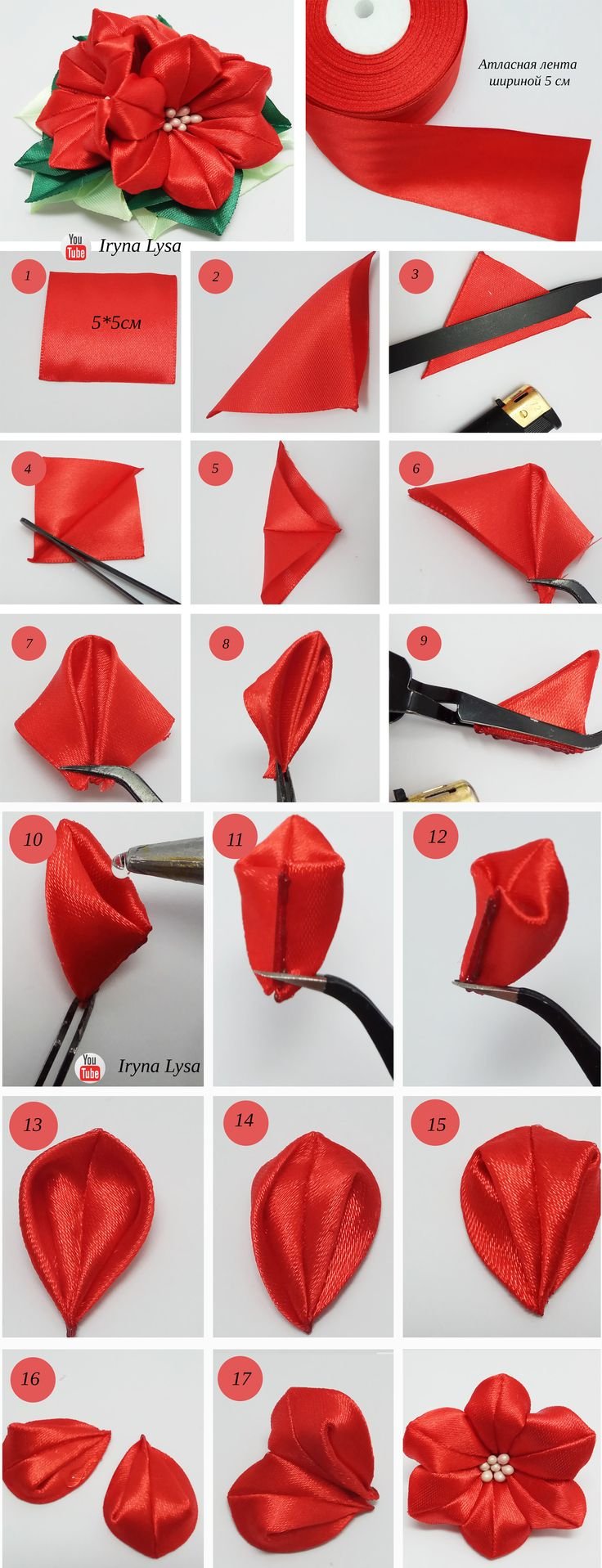 Атласная лента шириной 5 см

You Tube Iryna Lysa

1

5*5см

2

3

4

5

6

7

8

9

10

You Tube Iryna Lysa

11

12

13

14

15

16

17