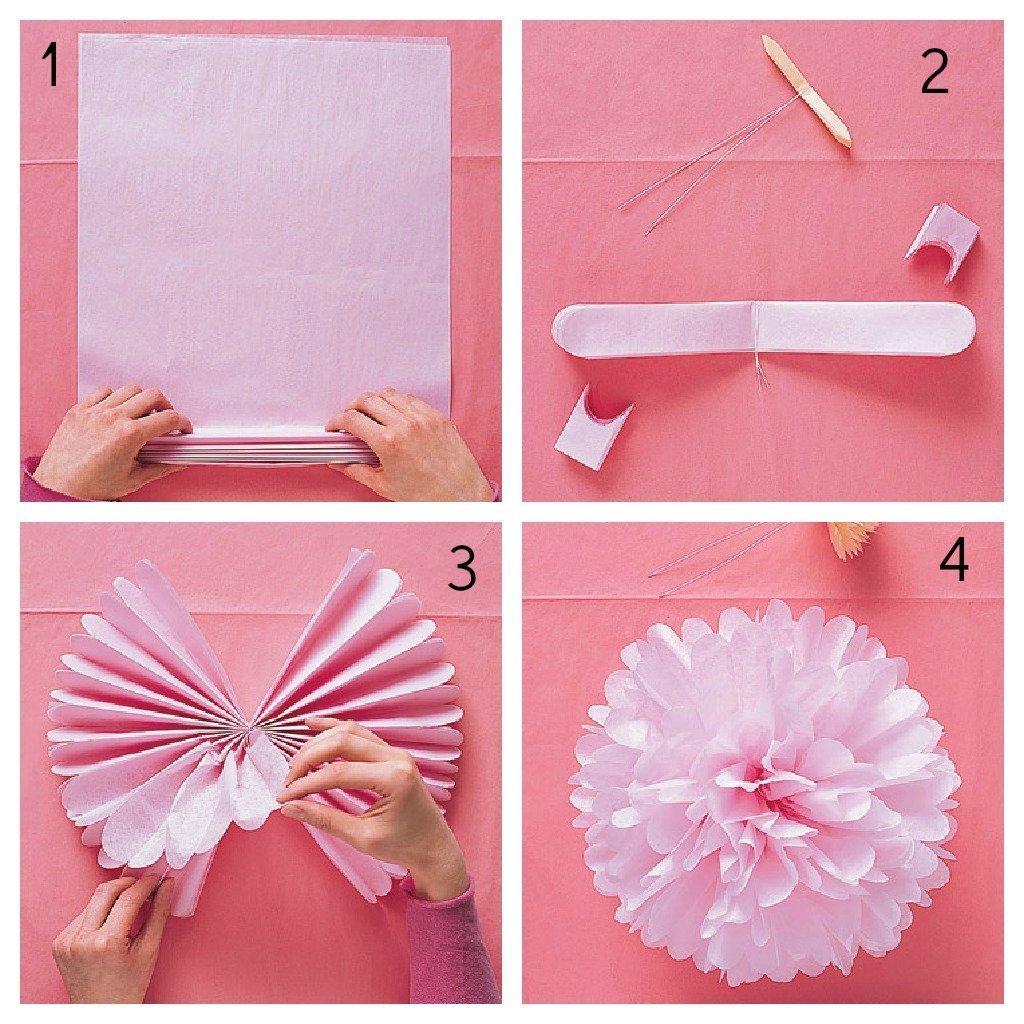 1

2

3

4