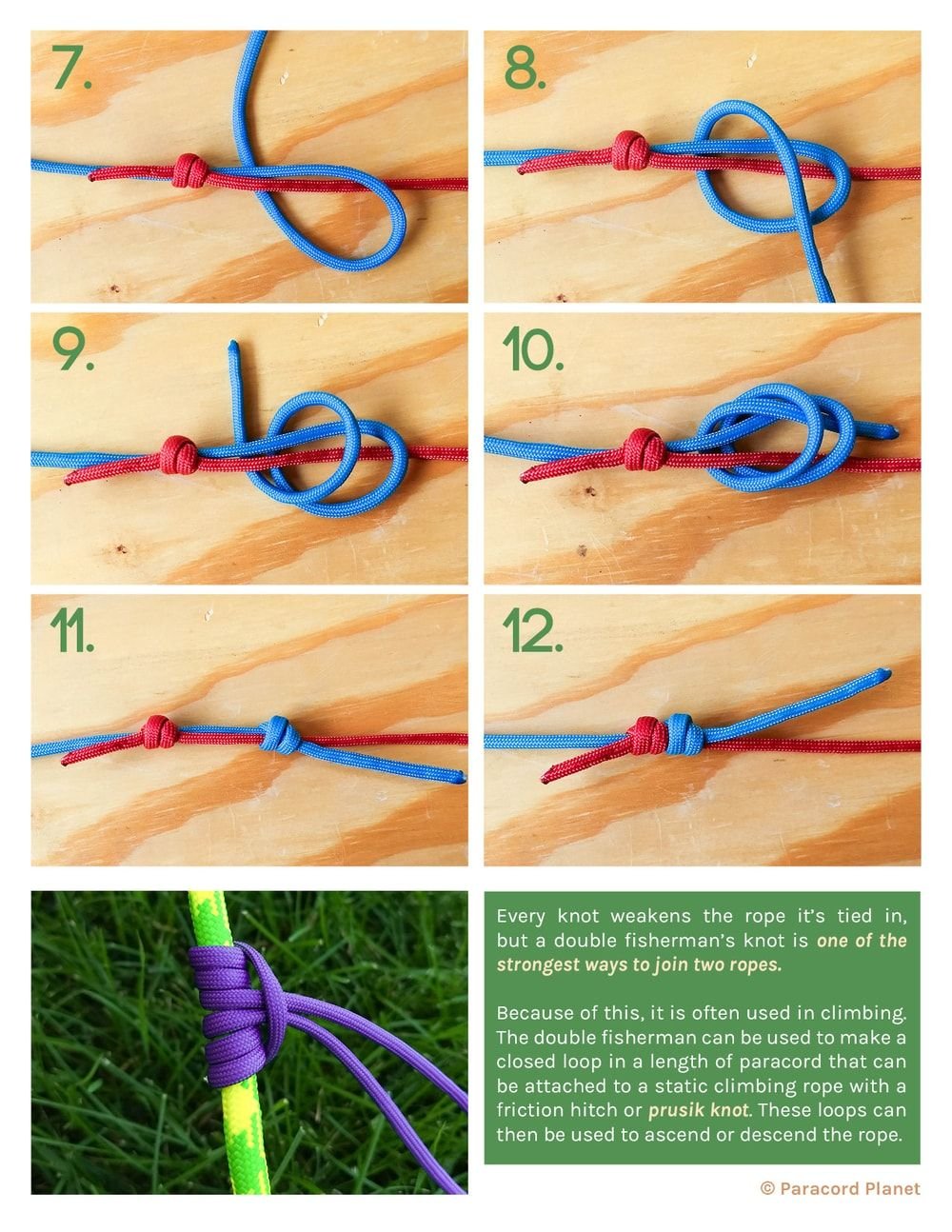 7.

8.

9.

10.

11.

12.

Every knot weakens the rope it's tied in, but a double fisherman's knot is one of the strongest ways to join two ropes.

Because of this, it is often used in climbing. The double fisherman can be used to make a closed loop in a length of paracord that can be attached to a static climbing rope with a friction hitch or prusik knot. These loops can then be used to ascend or descend the rope.

© Paracord Planet