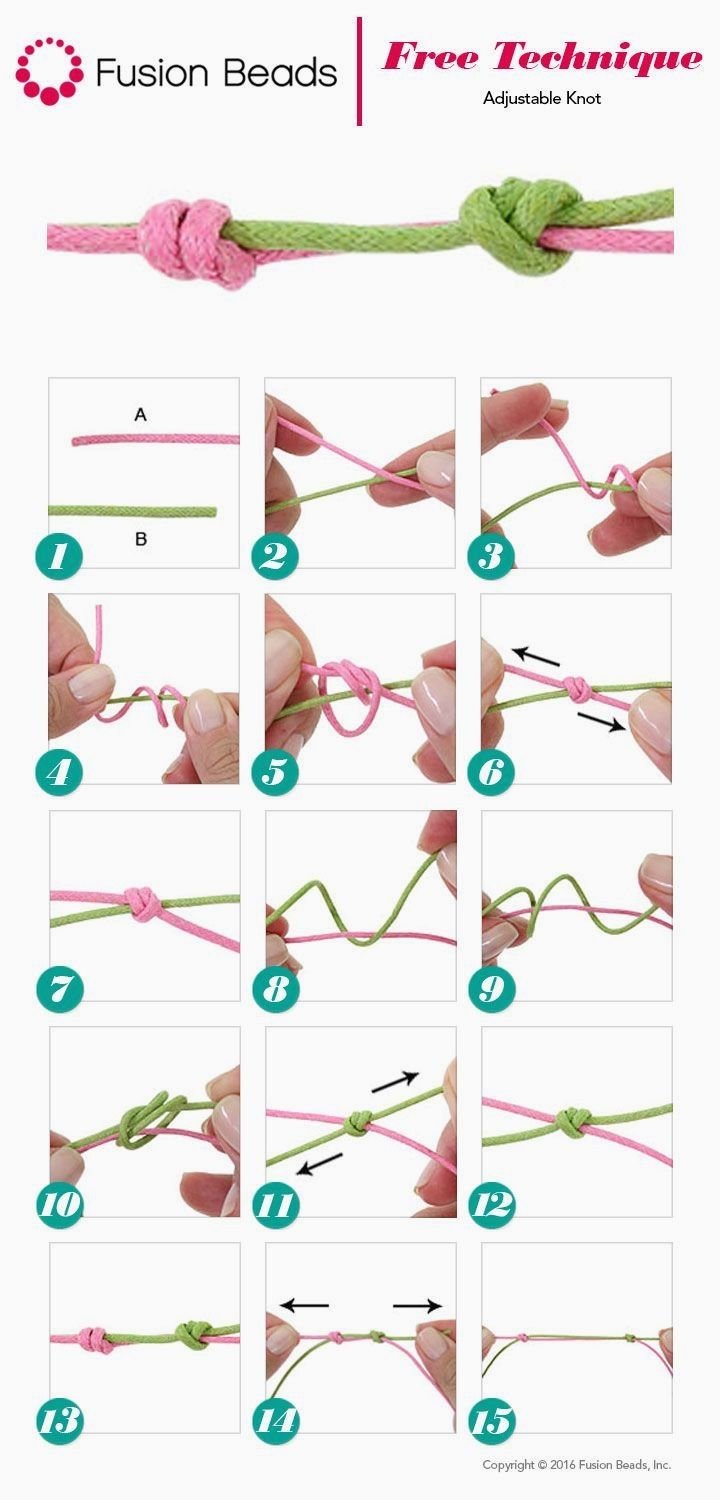 Fusion Beads

Free Technique
Adjustable Knot

A
B
1
2
3
4
5
6
7
8
9
10
11
12
13
14
15

Copyright © 2016 Fusion Beads, Inc.