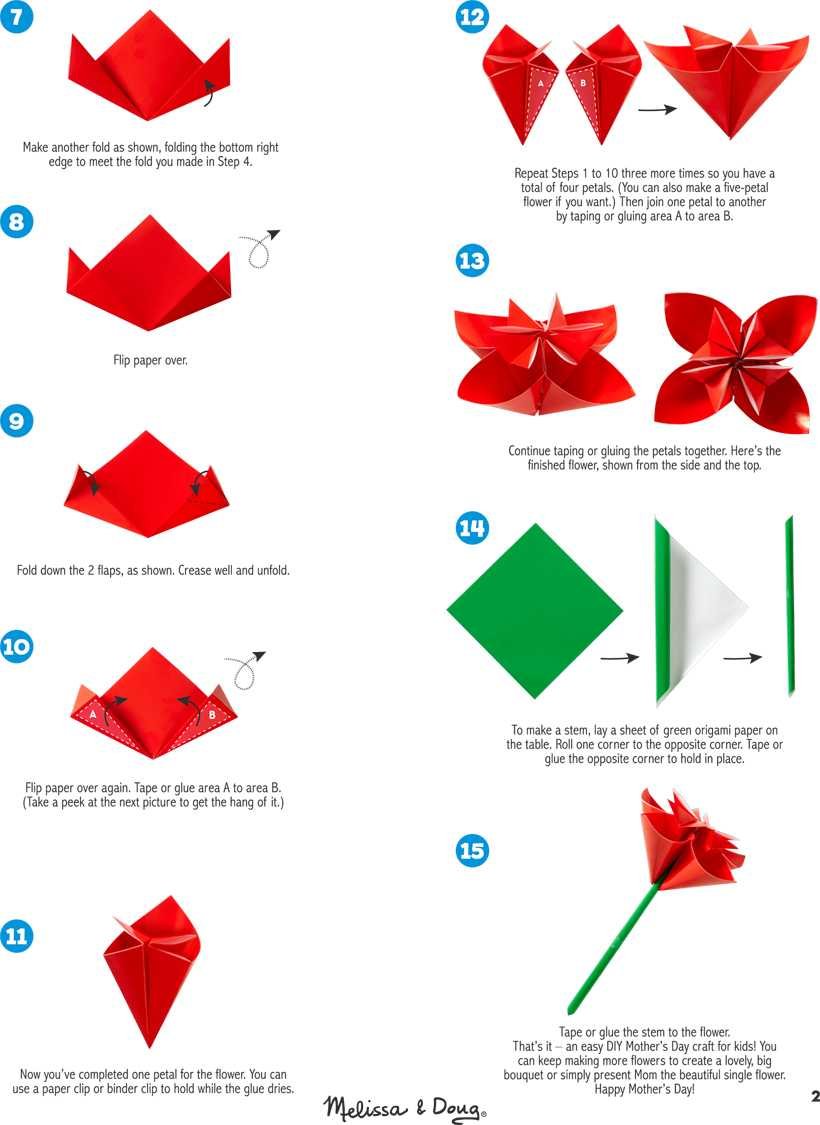 7

Make another fold as shown, folding the bottom right edge to meet the fold you made in Step 4.

8

Flip paper over.

9

Fold down the 2 flaps, as shown. Crease well and unfold.

10

A B

Flip paper over again. Tape or glue area A to area B. (Take a peek at the next picture to get the hang of it.)

11

Now you've completed one petal for the flower. You can use a paper clip or binder clip to hold while the glue dries.

12

A B

Repeat Steps 1 to 10 three more times so you have a total of four petals. (You can also make a five-petal flower if you want.) Then join one petal to another by taping or gluing area A to area B.

13

Continue taping or gluing the petals together. Here's the finished flower, shown from the side and the top.

14

To make a stem, lay a sheet of green origami paper on the table. Roll one corner to the opposite corner. Tape or glue the opposite corner to hold in place.

15

Tape or glue the stem to the flower.
That's it – an easy DIY Mother's Day craft for kids! You can keep making more flowers to create a lovely, big bouquet or simply present Mom the beautiful single flower. Happy Mother's Day!

Melissa & Doug®

2