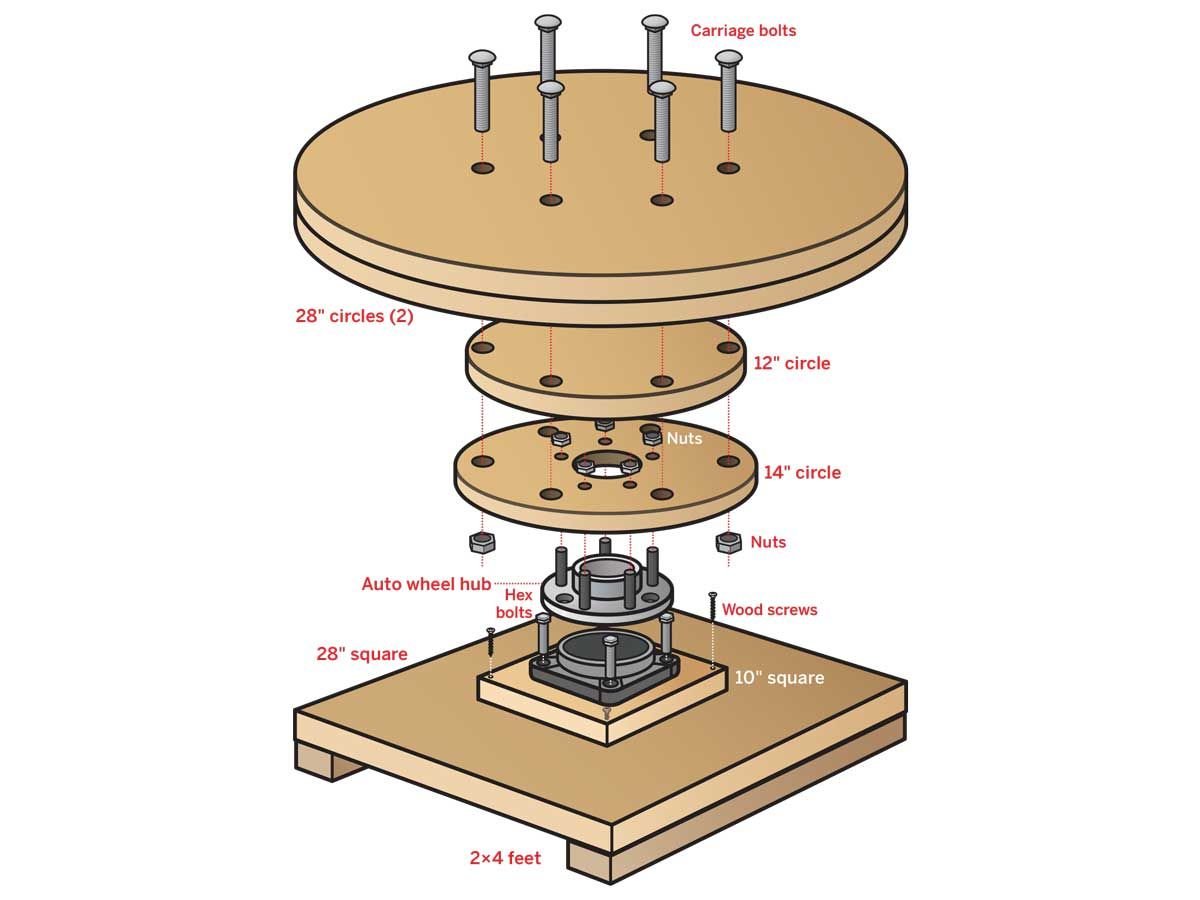 Carriage bolts

28" circles (2)

12" circle

Nuts

14" circle

Nuts

Auto wheel hub

Hex bolts

Wood screws

28" square

10" square

2×4 feet