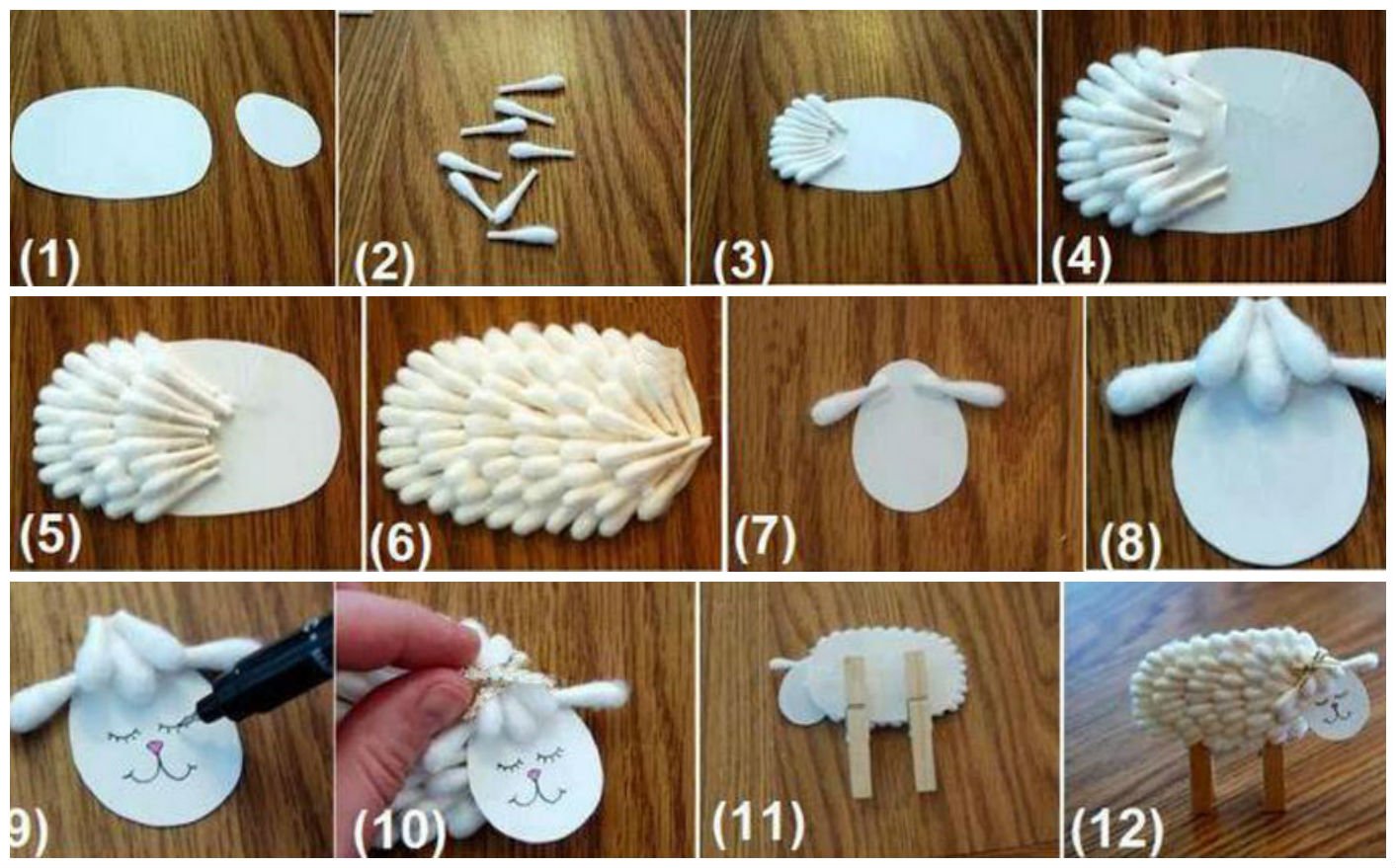 (1)
(2)
(3)
(4)
(5)
(6)
(7)
(8)
9)
(10)
(11)
(12)