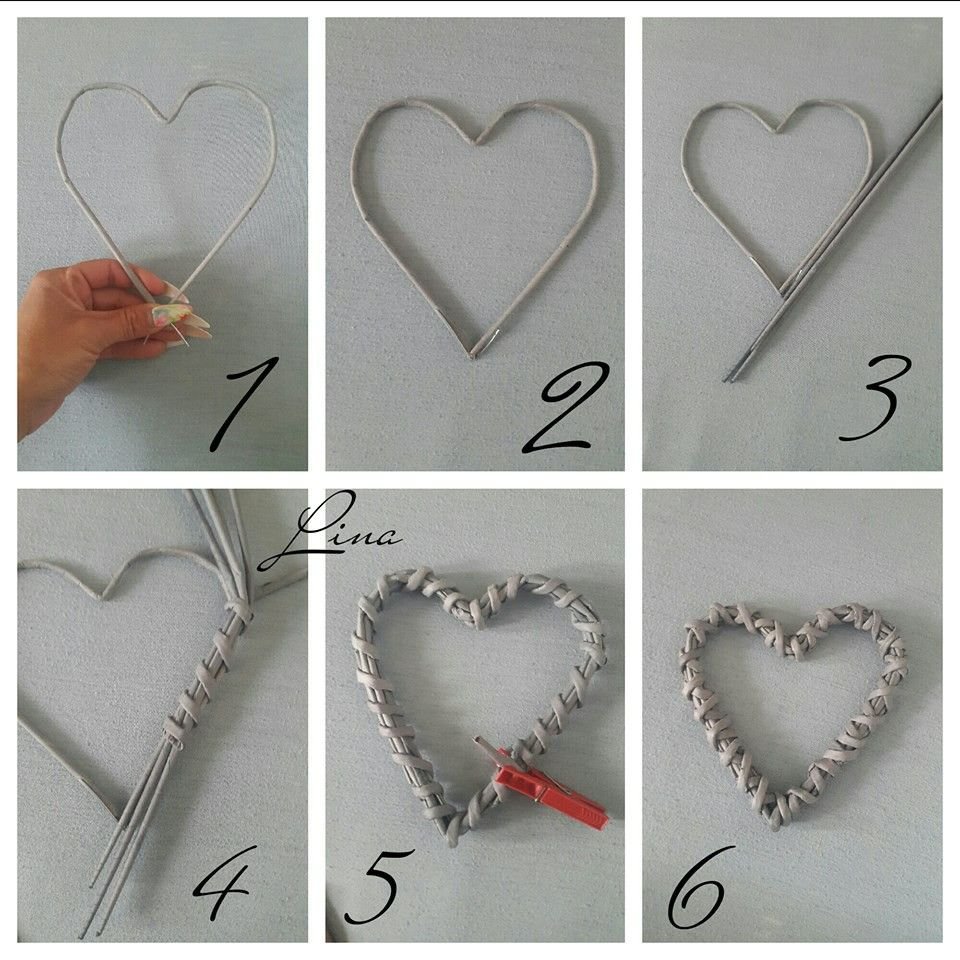 1

2

3

Lina

4

5

6