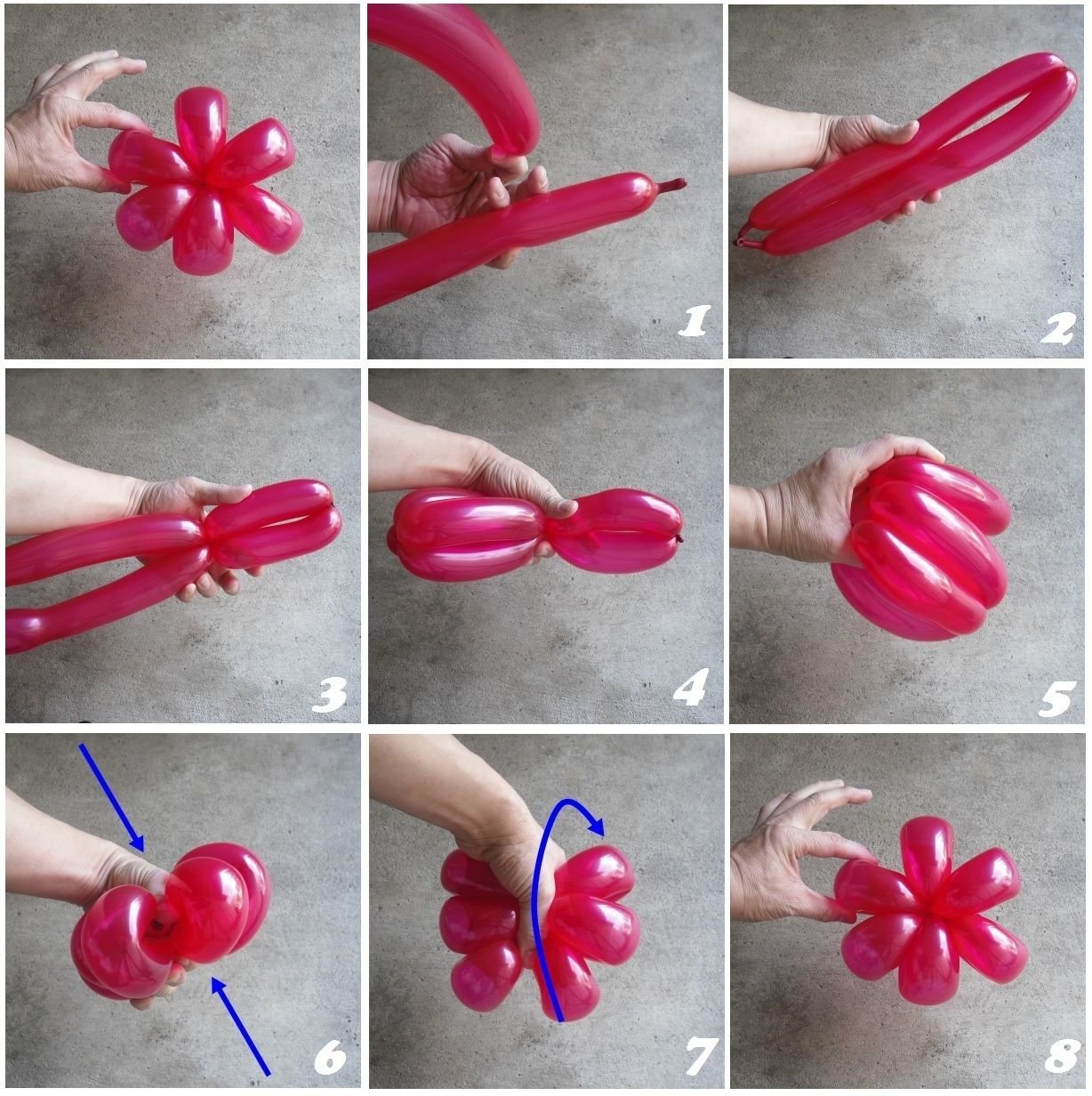 1

2

3

4

5

6

7

8