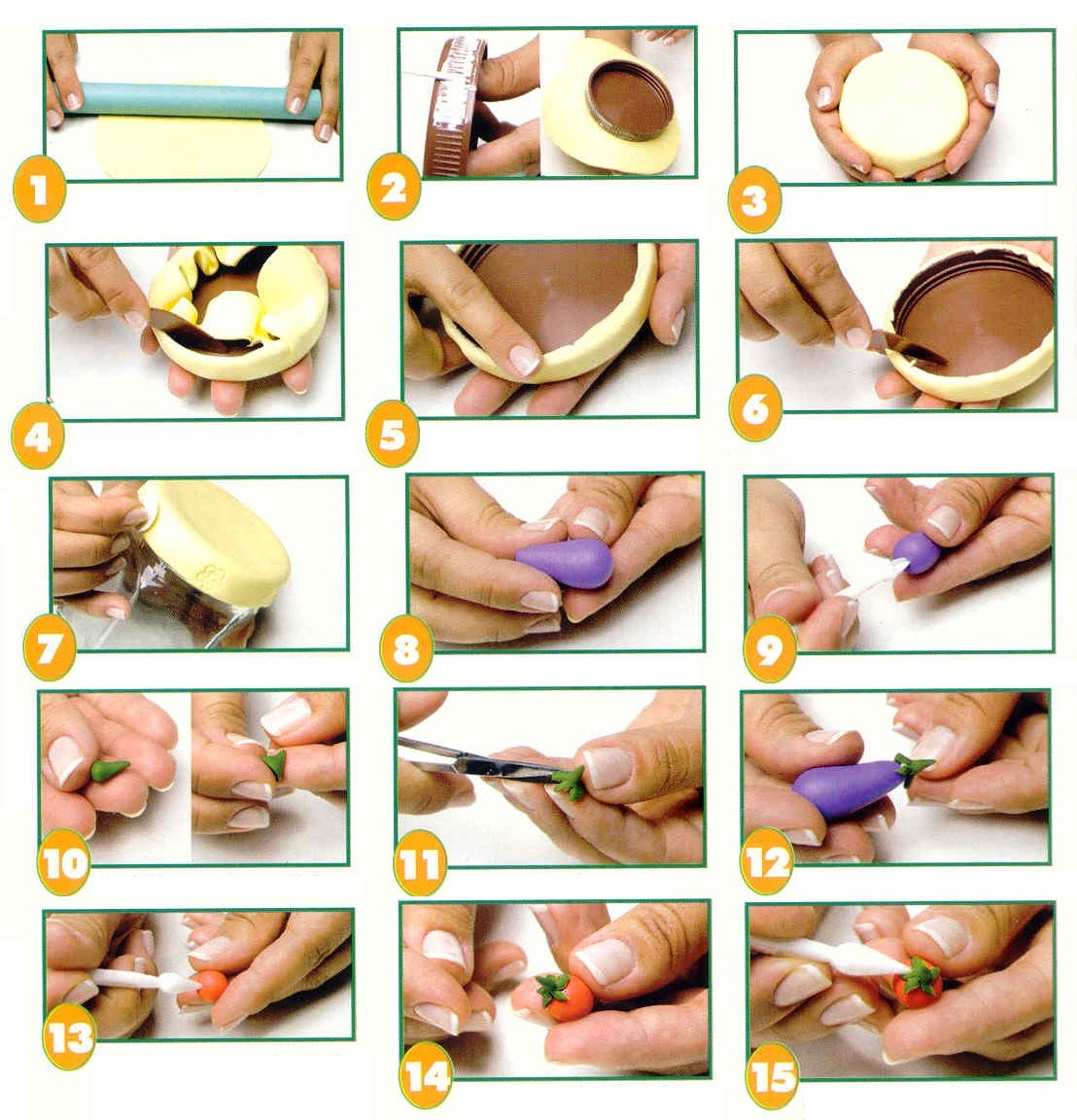 1

2

3

4

5

6

7

8

9

10

11

12

13

14

15