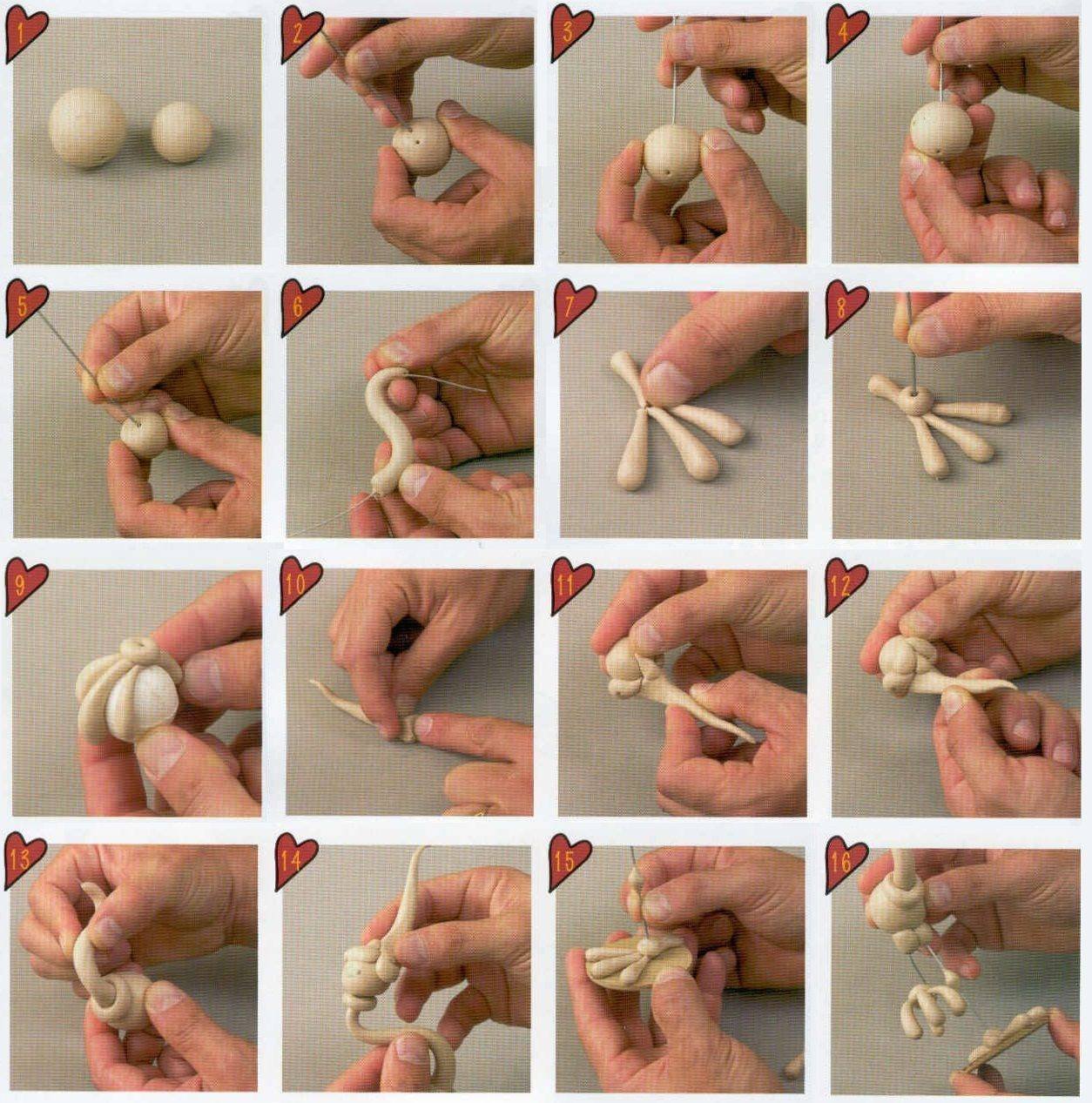 1
2
3
4
5
6
7
8
9
10
11
12
13
14
15
16